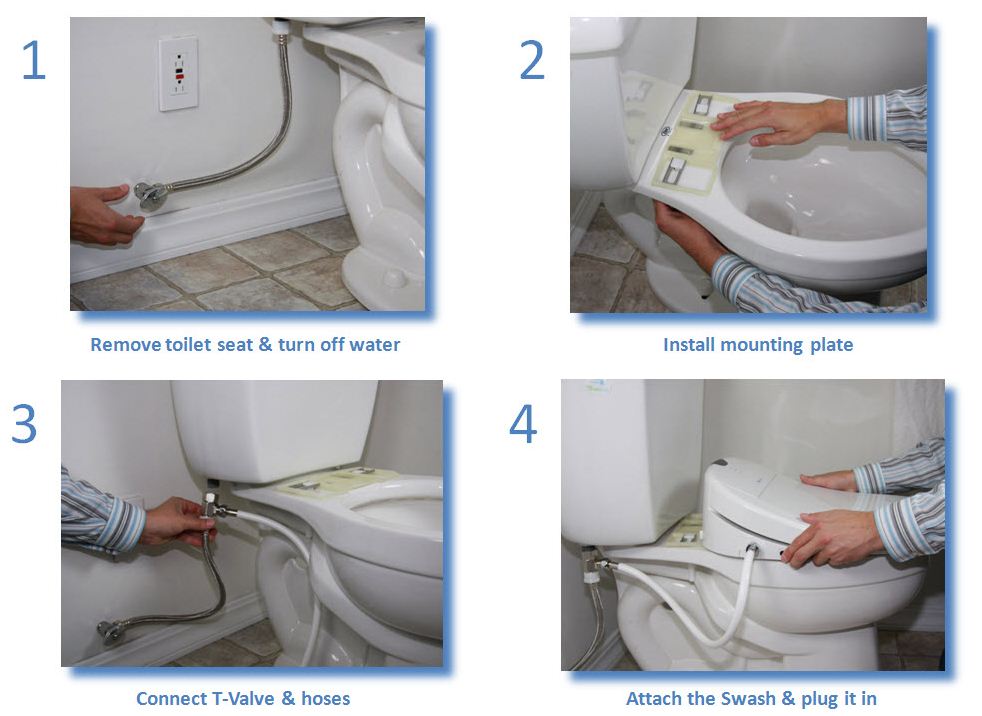 1

Remove toilet seat & turn off water

2

Install mounting plate

3

Connect T-Valve & hoses

4

Attach the Swash & plug it in